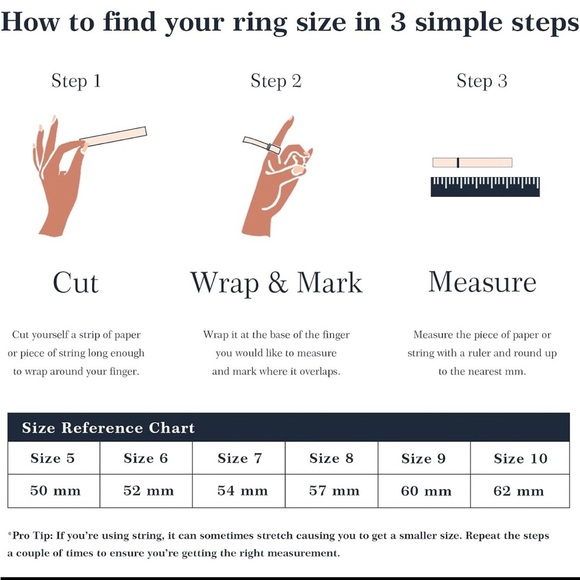 How to find your ring size in 3 simple steps

Step 1

Cut

Cut yourself a strip of paper or piece of string long enough to wrap around your finger.

Step 2

Wrap & Mark

Wrap it at the base of the finger you would like to measure and mark where it overlaps.

Step 3

Measure

Measure the piece of paper or string with a ruler and round up to the nearest mm.

Size Reference Chart

| Size 5 | Size 6 | Size 7 | Size 8 | Size 9 | Size 10 |
|---|---|---|---|---|---|
| 50 mm | 52 mm | 54 mm | 57 mm | 60 mm | 62 mm |

*Pro Tip: If you're using string, it can sometimes stretch causing you to get a smaller size. Repeat the steps a couple of times to ensure you're getting the right measurement.